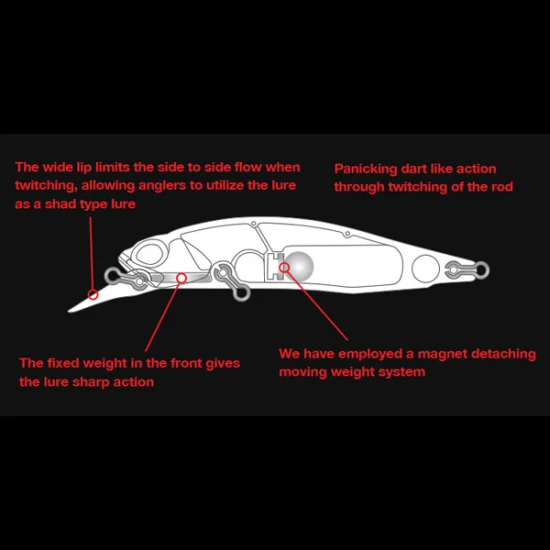 The wide lip limits the side to side flow when twitching, allowing anglers to utilize the lure as a shad type lure

Panicking dart like action through twitching of the rod

The fixed weight in the front gives the lure sharp action

We have employed a magnet detaching moving weight system